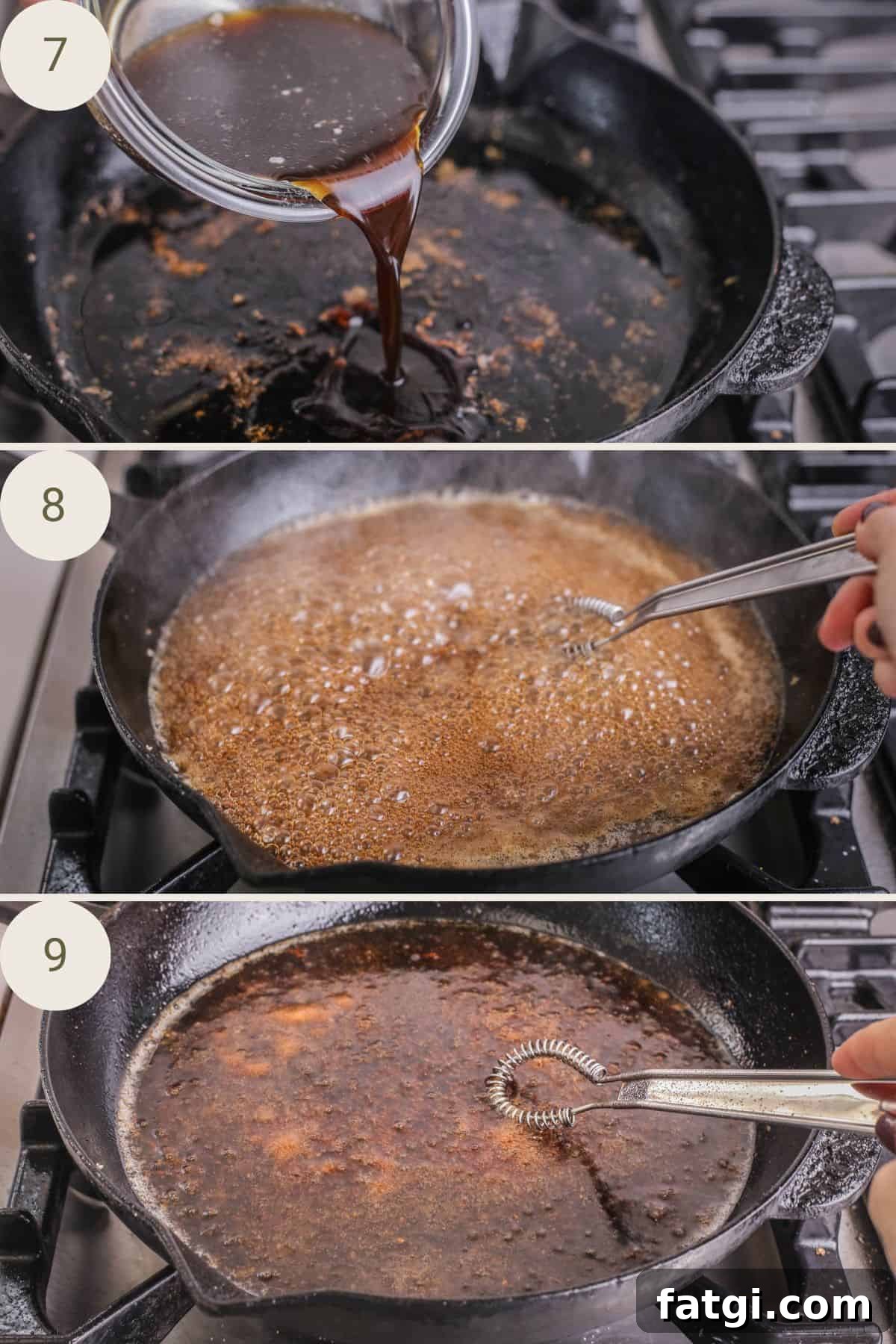 7

8

9

fatgi.com