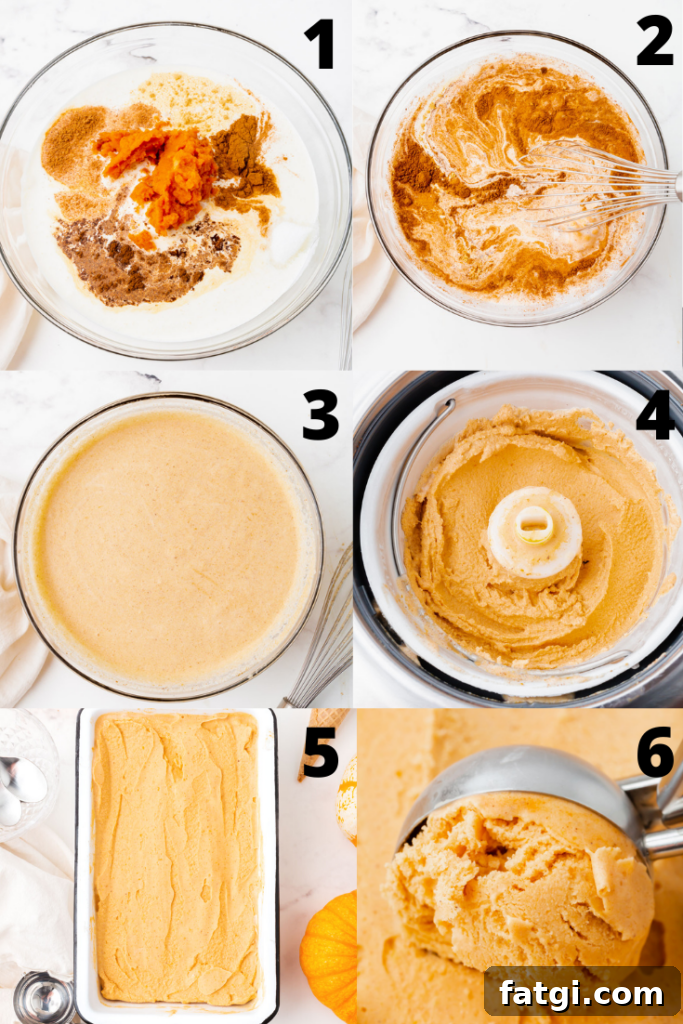 1
2
3
4
5
6
fatgi.com