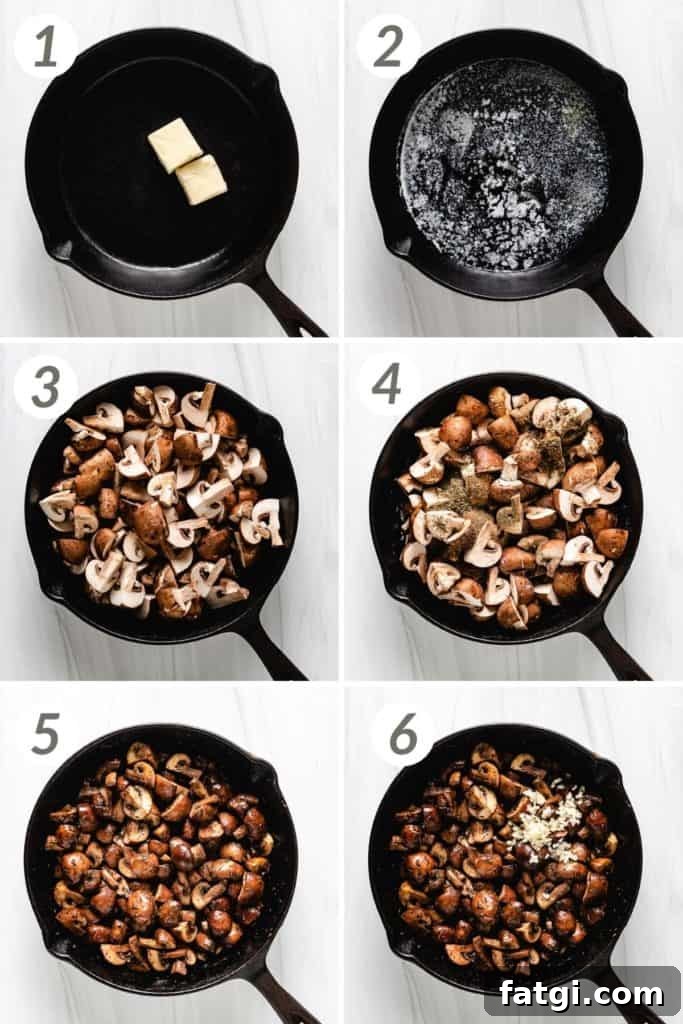 1

2

3

4

5

6

fatgi.com